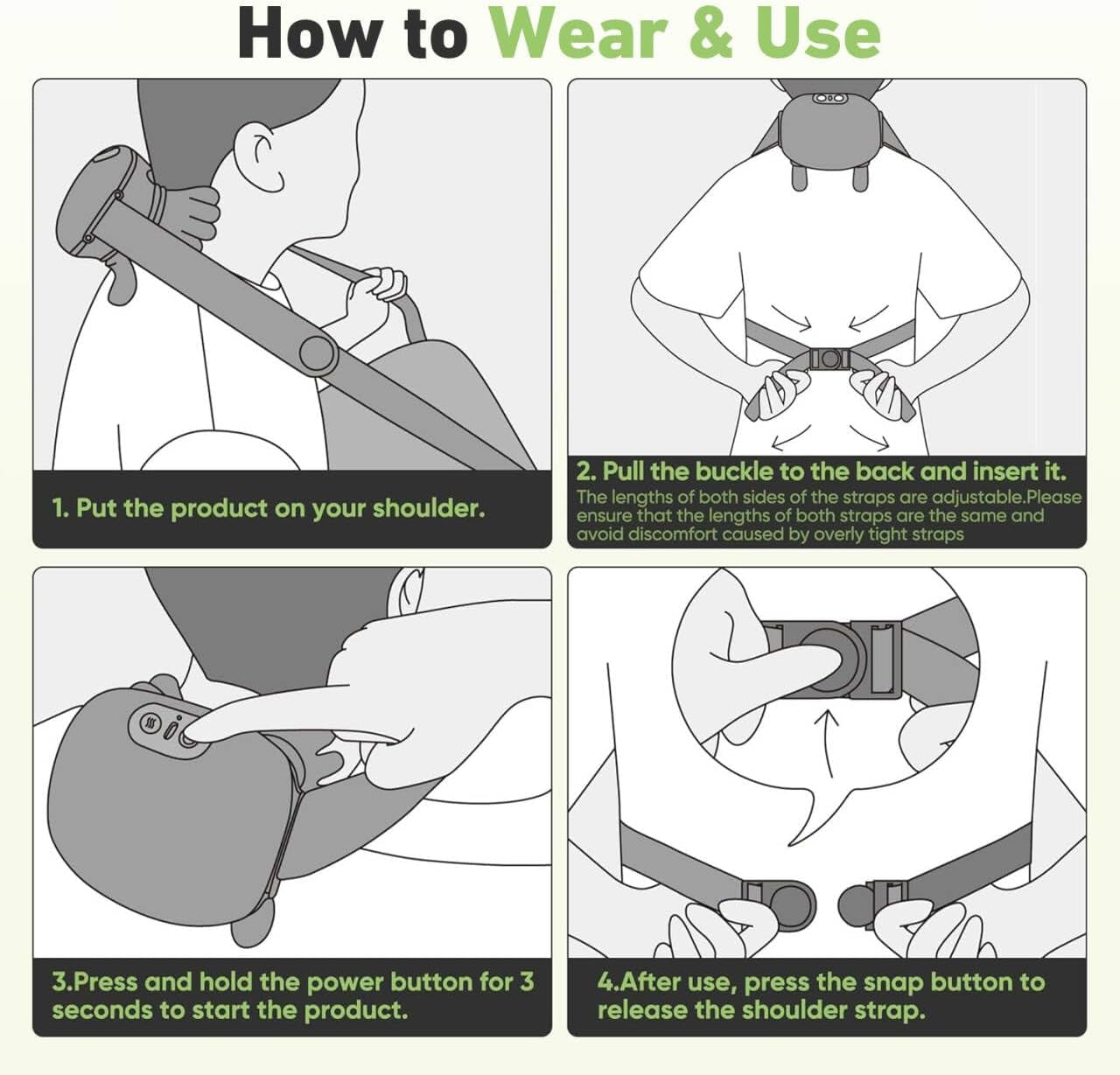 How to Wear & Use

1. Put the product on your shoulder.

2. Pull the buckle to the back and insert it.

The lengths of both sides of the straps are adjustable.Please ensure that the lengths of both straps are the same and avoid discomfort caused by overly tight straps

3.Press and hold the power button for 3 seconds to start the product.

4.After use, press the snap button to release the shoulder strap.