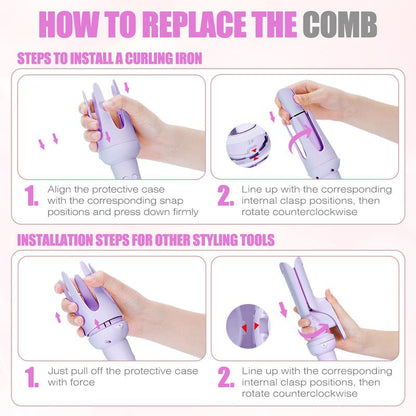 HOW TO REPLACE THE COMB

STEPS TO INSTALL A CURLING IRON

1. Align the protective case with the corresponding snap positions and press down firmly

2. Line up with the corresponding internal clasp positions, then rotate counterclockwise

INSTALLATION STEPS FOR OTHER STYLING TOOLS

1. Just pull off the protective case with force

2. Line up with the corresponding internal clasp positions, then rotate counterclockwise