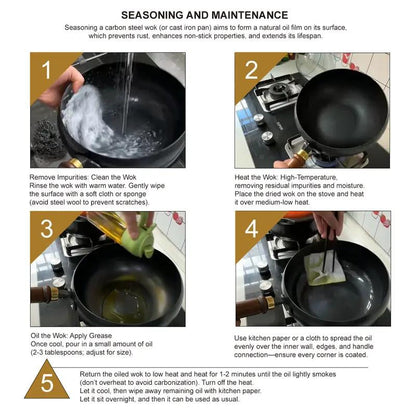 SEASONING AND MAINTENANCE

Seasoning a carbon steel wok (or cast iron pan) aims to form a natural oil film on its surface, which prevents rust, enhances non-stick properties, and extends its lifespan.

1

Remove Impurities: Clean the Wok
Rinse the wok with warm water. Gently wipe the surface with a soft cloth or sponge (avoid steel wool to prevent scratches).

2

Heat the Wok: High-Temperature, removing residual impurities and moisture.
Place the dried wok on the stove and heat it over medium-low heat.

3

Oil the Wok: Apply Grease
Once cool, pour in a small amount of oil (2-3 tablespoons; adjust for size).

4

Use kitchen paper or a cloth to spread the oil evenly over the inner wall, edges, and handle connection—ensure every corner is coated.

5

Return the oiled wok to low heat and heat for 1-2 minutes until the oil lightly smokes (don't overheat to avoid carbonization). Turn off the heat.
Let it cool, then wipe away remaining oil with kitchen paper.
Let it sit overnight, and then it can be used as usual.