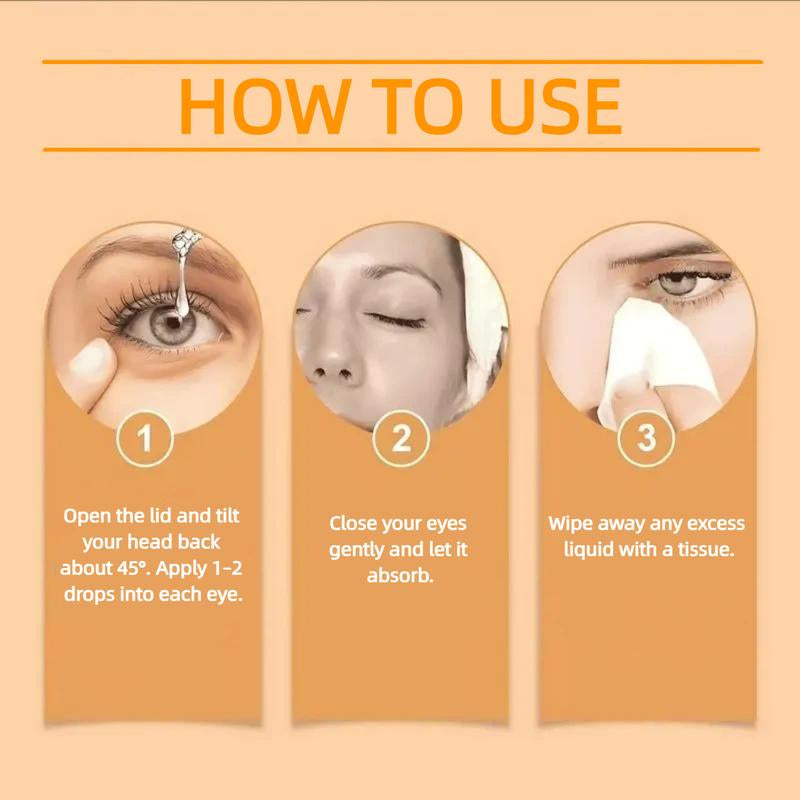 HOW TO USE

1

Open the lid and tilt your head back about 45°. Apply 1-2 drops into each eye.

2

Close your eyes gently and let it absorb.

3

Wipe away any excess liquid with a tissue.